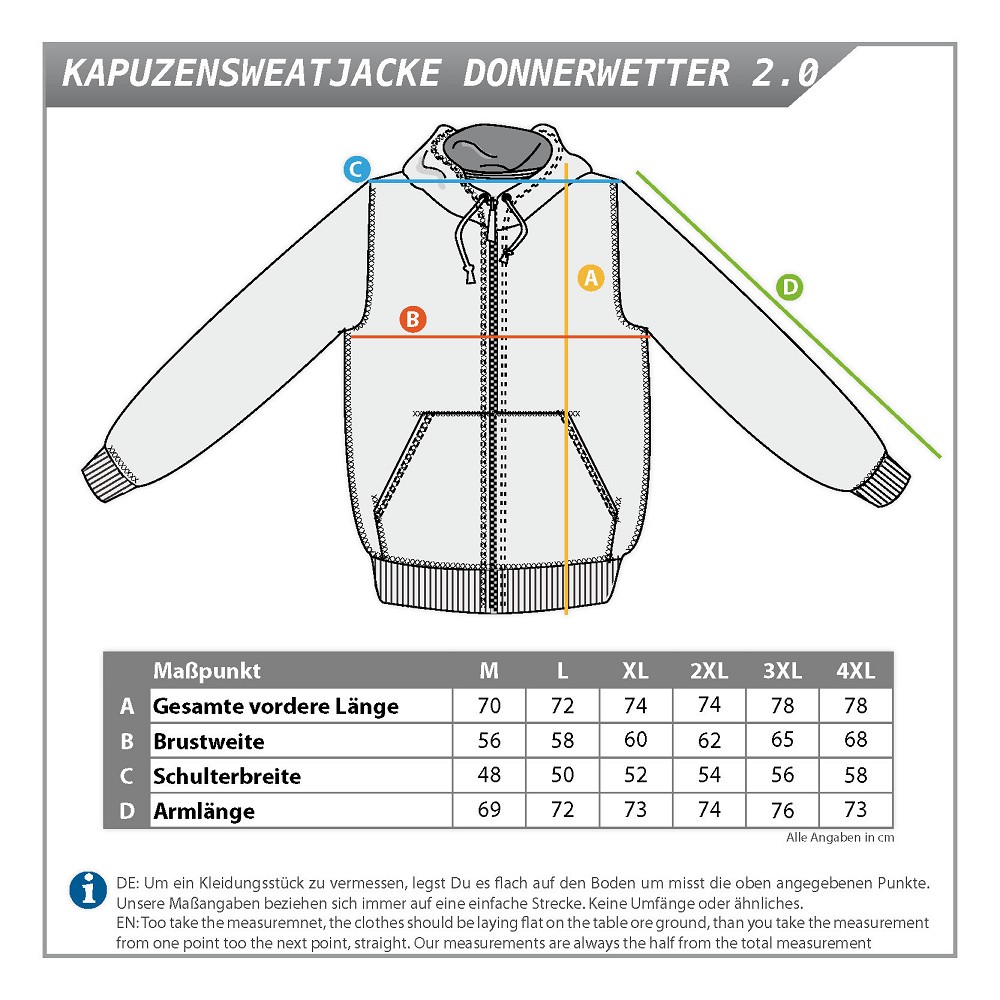 KAPUZENSWEATJACKE DONNERWETTER 2.0

C

A

B

D

| | Maßpunkt | M | L | XL | 2XL | 3XL | 4XL |
|---|---|---|---|---|---|---|---|
| A | Gesamte vordere Länge | 70 | 72 | 74 | 74 | 78 | 78 |
| B | Brustweite | 56 | 58 | 60 | 62 | 65 | 68 |
| C | Schulterbreite | 48 | 50 | 52 | 54 | 56 | 58 |
| D | Armlänge | 69 | 72 | 73 | 74 | 76 | 73 |

Alle Angaben in cm

DE: Um ein Kleidungsstück zu vermessen, legst Du es flach auf den Boden um misst die oben angegebenen Punkte. Unsere Maßangaben beziehen sich immer auf eine einfache Strecke. Keine Umfänge oder ähnliches.
EN: Too take the measuremnet, the clothes should be laying flat on the table ore ground, than you take the measurement from one point too the next point, straight. Our measurements are always the half from the total measurement